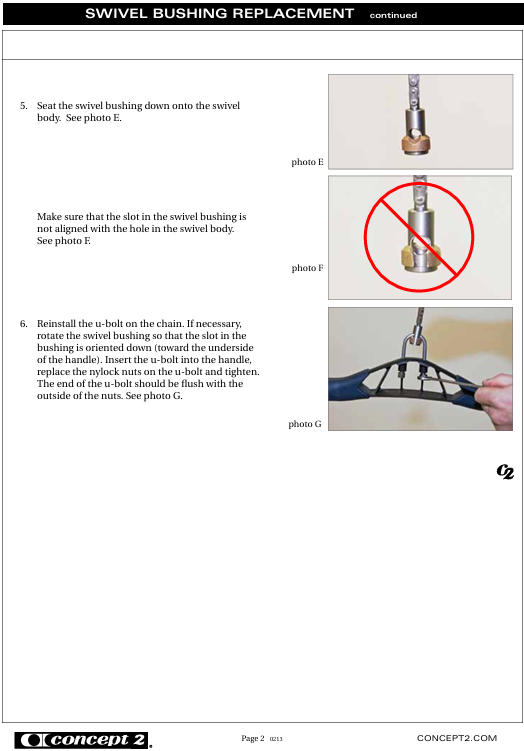 SWIVEL BUSHING REPLACEMENT continued

5. Seat the swivel bushing down onto the swivel body. See photo E.

photo E

Make sure that the slot in the swivel bushing is not aligned with the hole in the swivel body. See photo F.

photo F

6. Reinstall the u-bolt on the chain. If necessary, rotate the swivel bushing so that the slot in the bushing is oriented down (toward the underside of the handle). Insert the u-bolt into the handle, replace the nylock nuts on the u-bolt and tighten. The end of the u-bolt should be flush with the outside of the nuts. See photo G.

photo G

C2

concept 2

Page 2 0213

CONCEPT2.COM